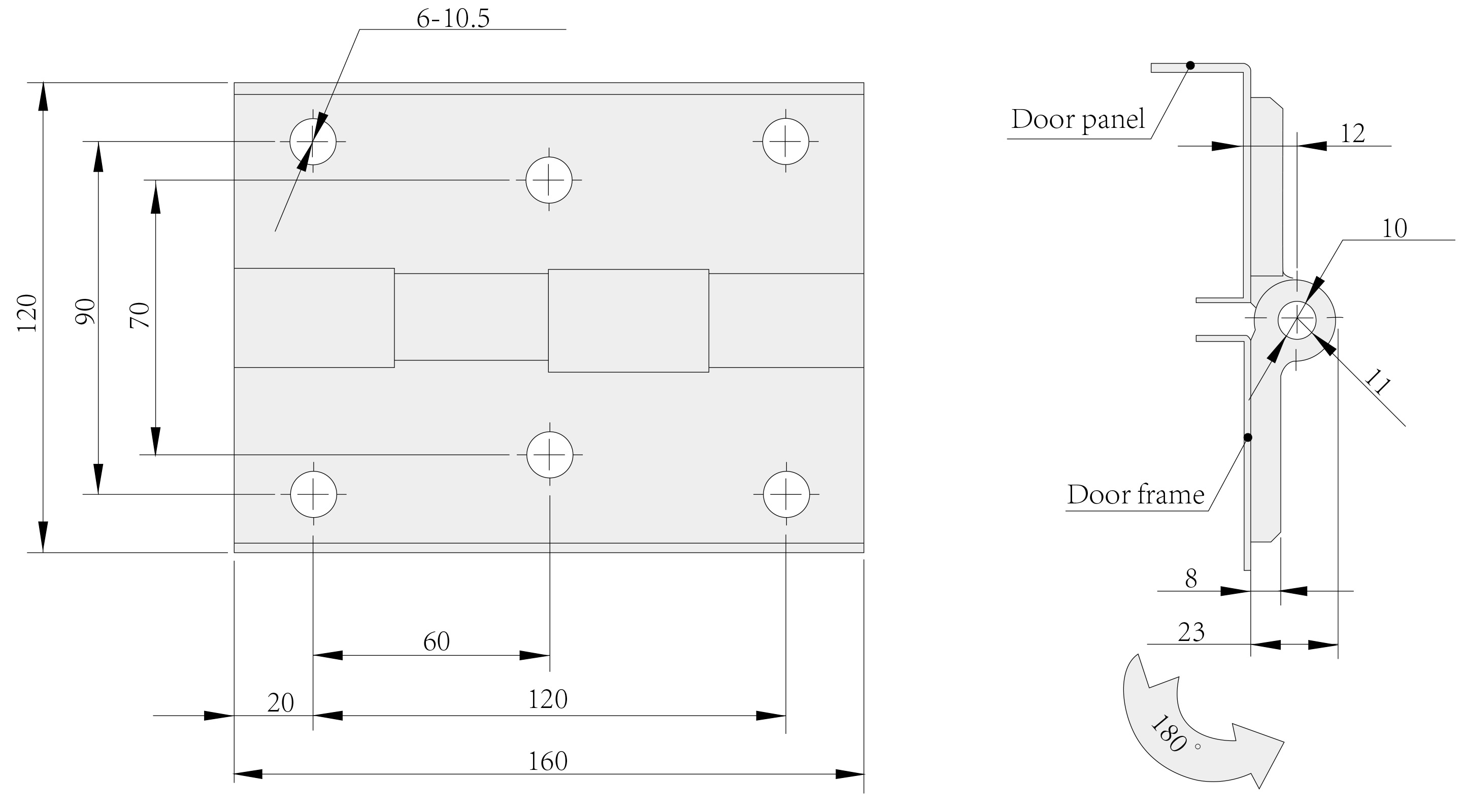 6-10.5

120

90

70

60

20

120

160

Door panel

12

10

11

Door frame

8

23

180°